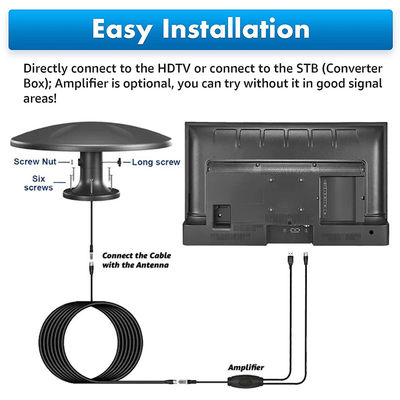 Easy Installation

Directly connect to the HDTV or connect to the STB (Converter Box); Amplifier is optional, you can try without it in good signal areas!

Screw Nut

Long screw

Six screws

Connect the Cable with the Antenna

Amplifier